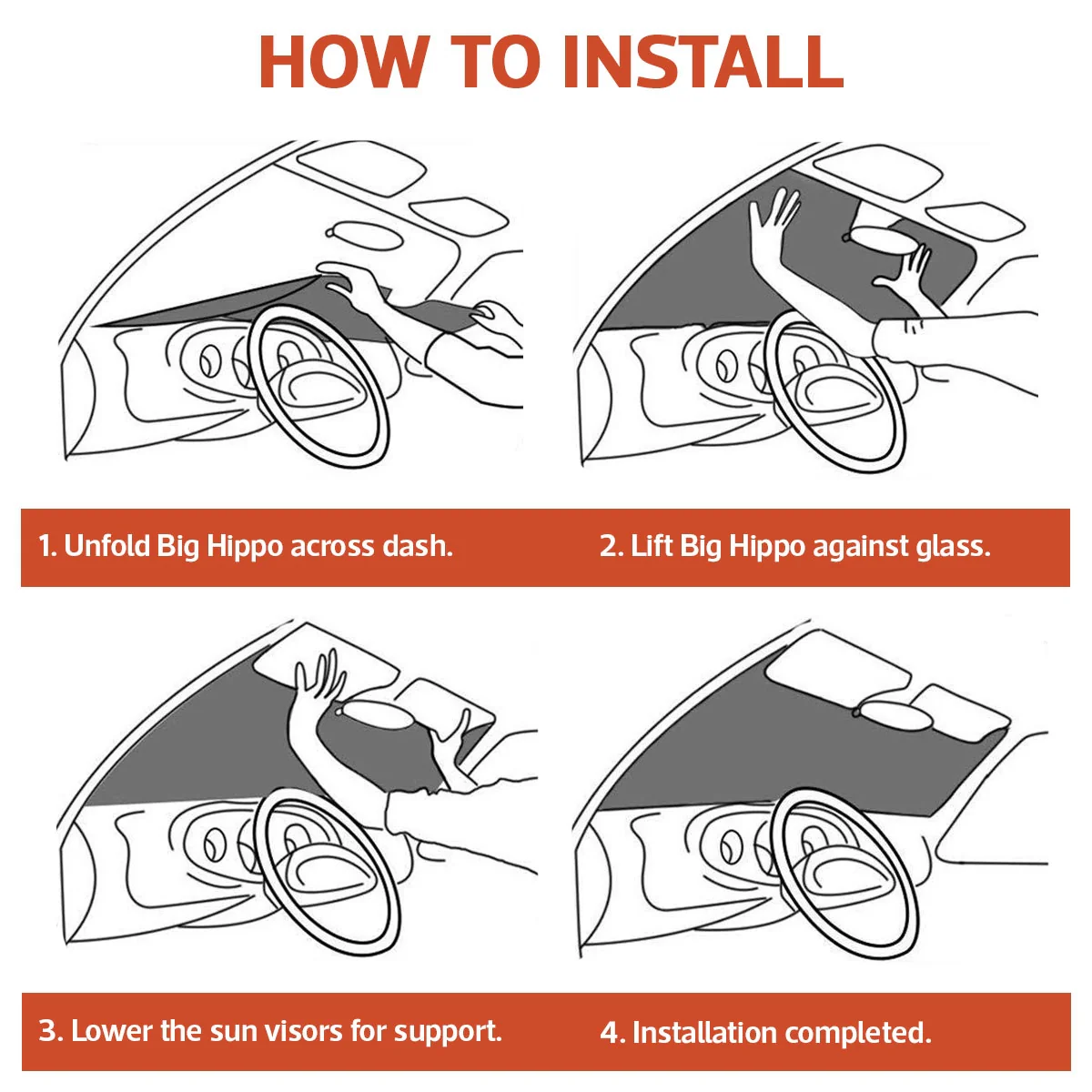 HOW TO INSTALL

1. Unfold Big Hippo across dash.

2. Lift Big Hippo against glass.

3. Lower the sun visors for support.

4. Installation completed.